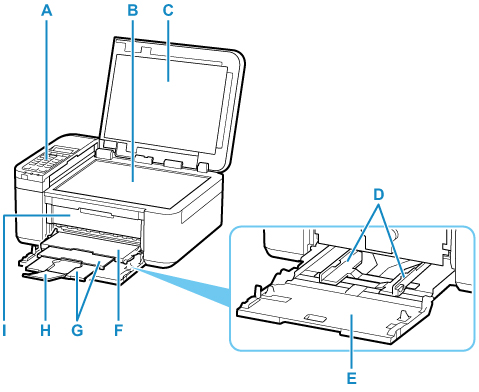 A
B
C
D
I
H
G
F
E